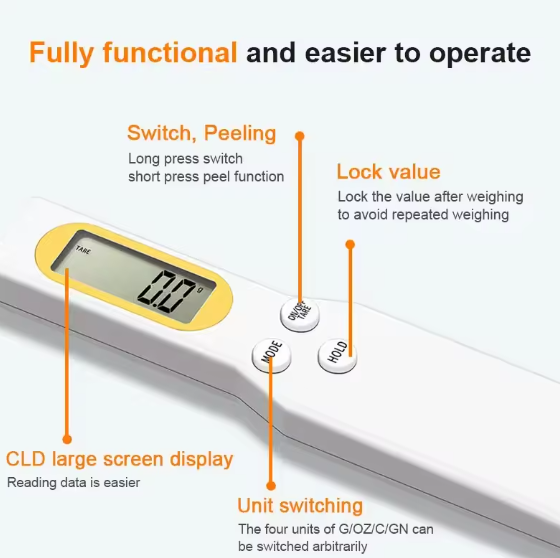 Fully functional and easier to operate

Switch, Peeling
Long press switch
short press peel function

Lock value
Lock the value after weighing to avoid repeated weighing

TARE
0.0 g

ON/OFF TARE

MODE

HOLD

CLD large screen display
Reading data is easier

Unit switching
The four units of G/OZ/C/GN can be switched arbitrarily